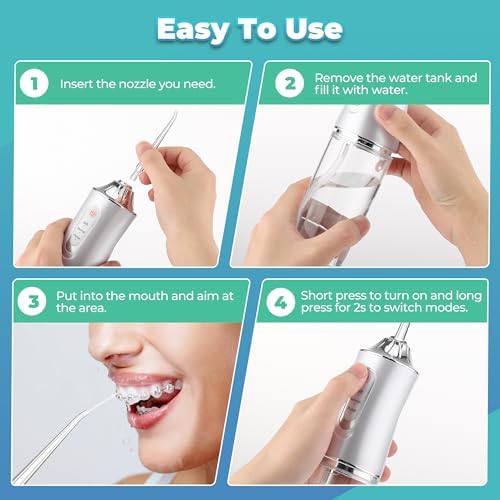 Easy To Use

1 Insert the nozzle you need.

2 Remove the water tank and fill it with water.

3 Put into the mouth and aim at the area.

4 Short press to turn on and long press for 2s to switch modes.