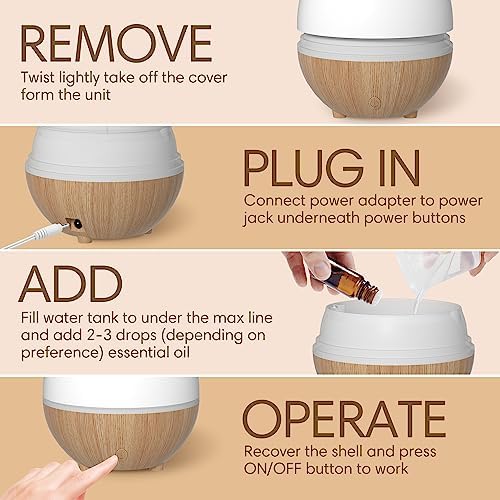 REMOVE
Twist lightly take off the cover form the unit

PLUG IN
Connect power adapter to power jack underneath power buttons

ADD
Fill water tank to under the max line and add 2-3 drops (depending on preference) essential oil

OPERATE
Recover the shell and press ON/OFF button to work