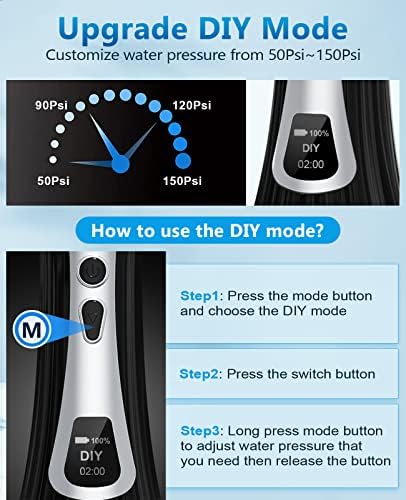 Upgrade DIY Mode
Customize water pressure from 50Psi~150Psi

90Psi
120Psi
50Psi
150Psi

100%
DIY
02:00

How to use the DIY mode?

M

Step1: Press the mode button and choose the DIY mode

Step2: Press the switch button

Step3: Long press mode button to adjust water pressure that you need then release the button

100%
DIY
02:00