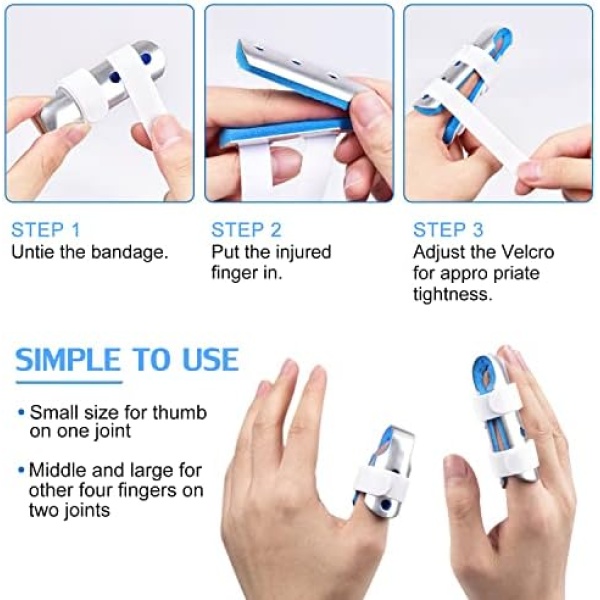 STEP 1
Untie the bandage.

STEP 2
Put the injured finger in.

STEP 3
Adjust the Velcro for appro priate tightness.

SIMPLE TO USE

• Small size for thumb on one joint

• Middle and large for other four fingers on two joints