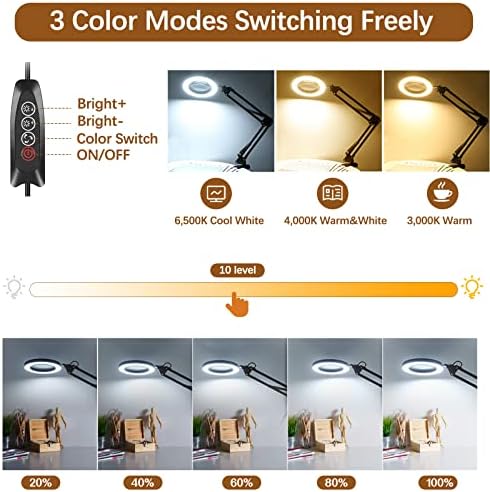 3 Color Modes Switching Freely

Bright+
Bright-
Color Switch
ON/OFF

6,500K Cool White
4,000K Warm&White
3,000K Warm

10 level

20%
40%
60%
80%
100%