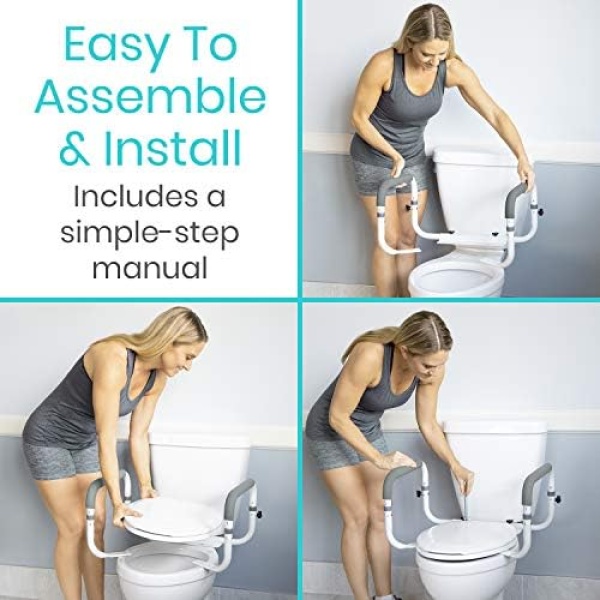 Easy To Assemble & Install

Includes a simple-step manual