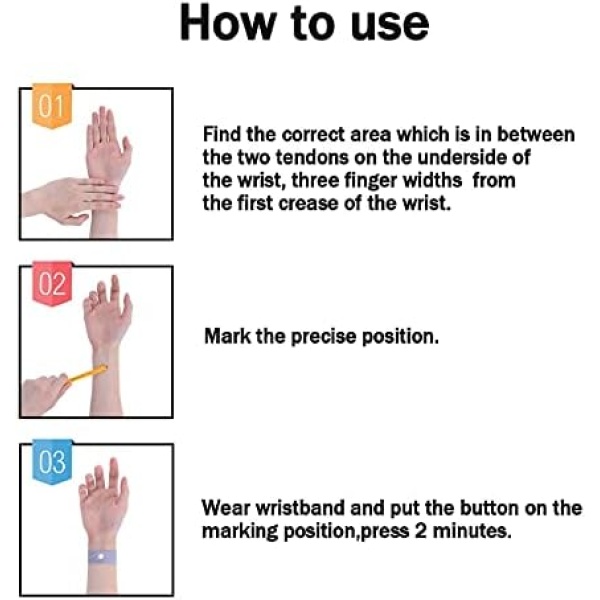 How to use

01

Find the correct area which is in between the two tendons on the underside of the wrist, three finger widths from the first crease of the wrist.

02

Mark the precise position.

03

Wear wristband and put the button on the marking position,press 2 minutes.