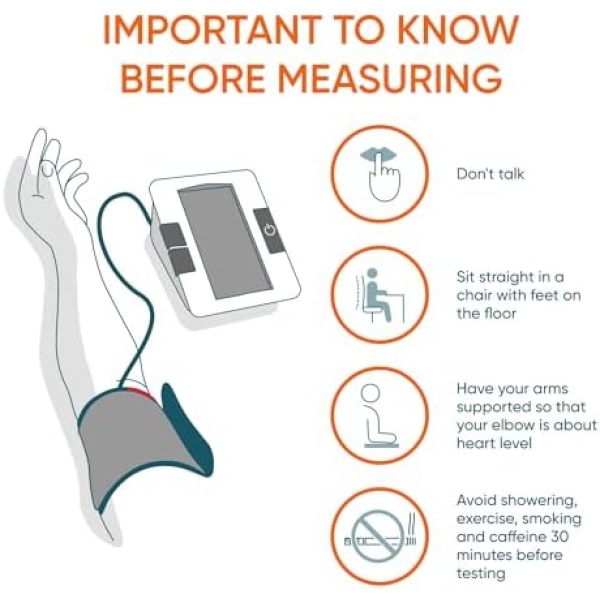 IMPORTANT TO KNOW BEFORE MEASURING

Don't talk

Sit straight in a chair with feet on the floor

Have your arms supported so that your elbow is about heart level

Avoid showering, exercise, smoking and caffeine 30 minutes before testing