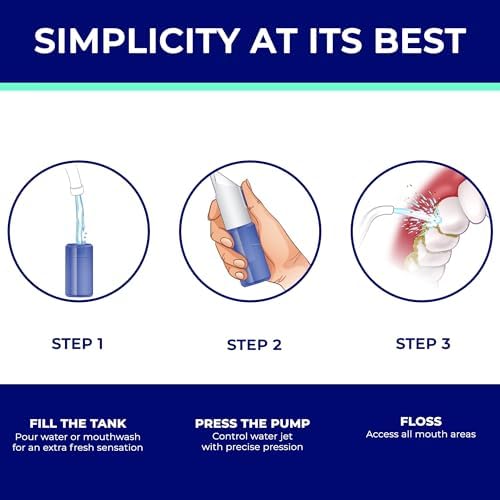 SIMPLICITY AT ITS BEST

STEP 1

STEP 2

STEP 3

FILL THE TANK
Pour water or mouthwash for an extra fresh sensation

PRESS THE PUMP
Control water jet with precise pression

FLOSS
Access all mouth areas