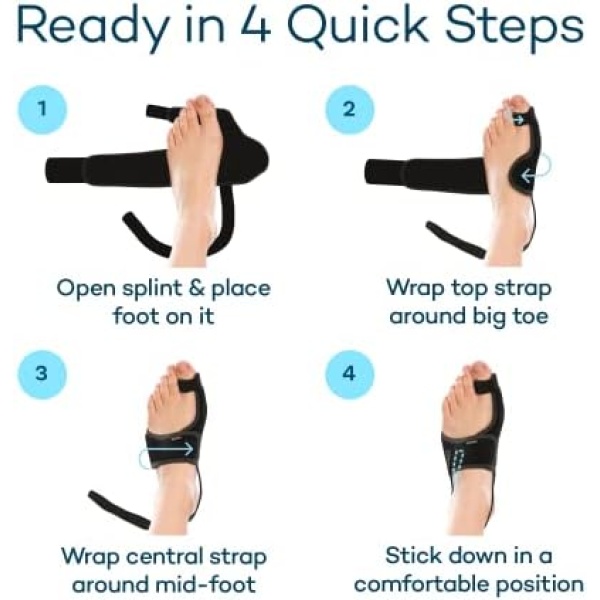 Ready in 4 Quick Steps

1

Open splint & place foot on it

2

Wrap top strap around big toe

3

Wrap central strap around mid-foot

4

Stick down in a comfortable position