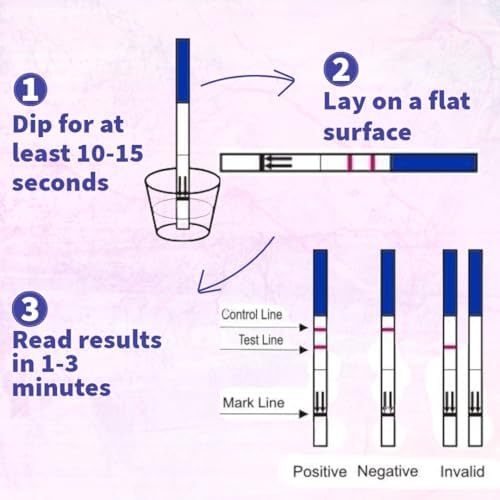 1
Dip for at least 10-15 seconds

2
Lay on a flat surface

3
Read results in 1-3 minutes

Control Line
Test Line
Mark Line

Positive Negative Invalid