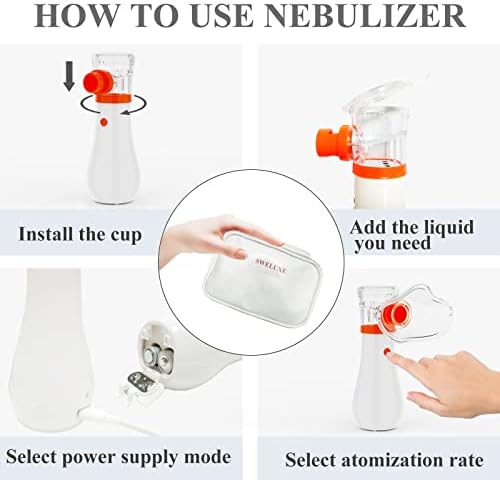 HOW TO USE NEBULIZER

Install the cup

Add the liquid you need

SWELUXE

Select power supply mode

Select atomization rate