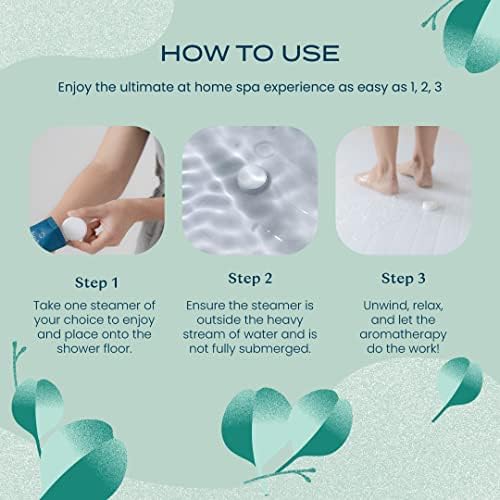 HOW TO USE

Enjoy the ultimate at home spa experience as easy as 1, 2, 3

Step 1

Take one steamer of your choice to enjoy and place onto the shower floor.

Step 2

Ensure the steamer is outside the heavy stream of water and is not fully submerged.

Step 3

Unwind, relax, and let the aromatherapy do the work!