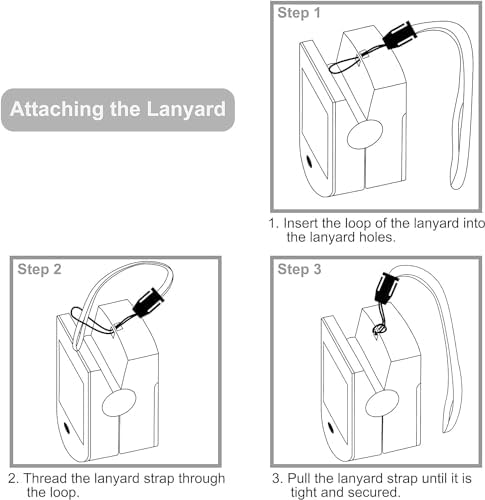 Attaching the Lanyard

Step 1

1. Insert the loop of the lanyard into the lanyard holes.

Step 2

2. Thread the lanyard strap through the loop.

Step 3

3. Pull the lanyard strap until it is tight and secured.